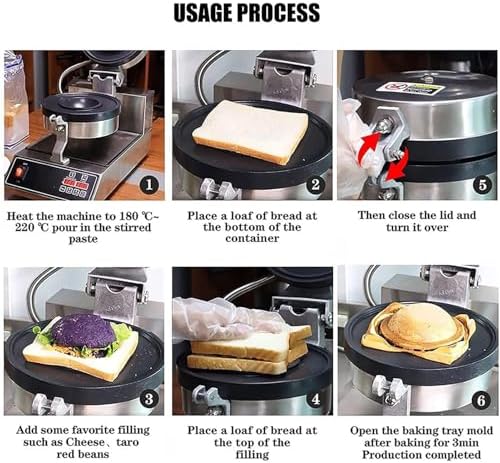 USAGE PROCESS

1

Heat the machine to 180 ℃~ 220 ℃ pour in the stirred paste

2

Place a loaf of bread at the bottom of the container

5

Then close the lid and turn it over

3

Add some favorite filling such as Cheese、taro red beans

4

Place a loaf of bread at the top of the filling

6

Open the baking tray mold after baking for 3min Production completed