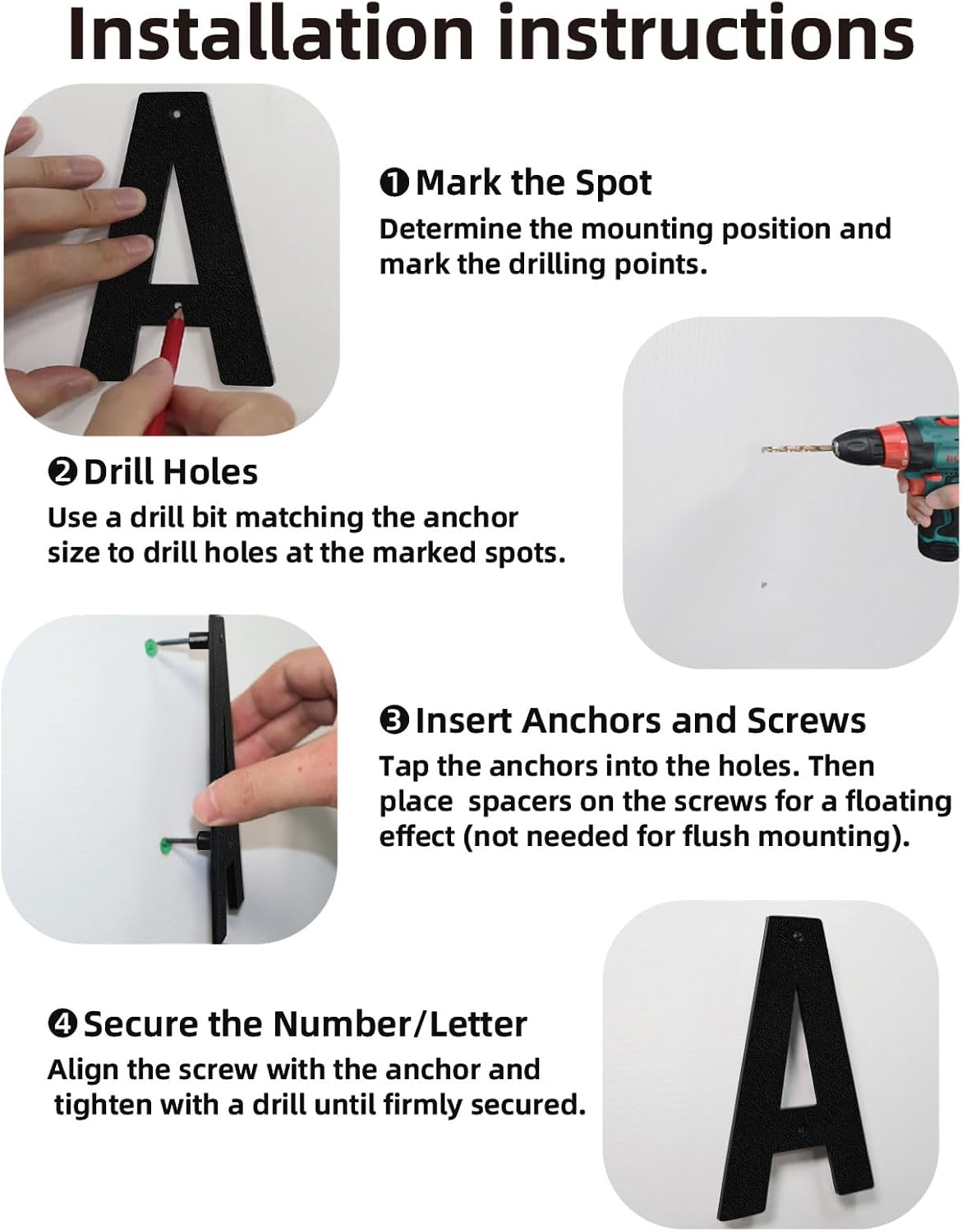 Installation instructions

❶ Mark the Spot
Determine the mounting position and mark the drilling points.

❷ Drill Holes
Use a drill bit matching the anchor size to drill holes at the marked spots.

❸ Insert Anchors and Screws
Tap the anchors into the holes. Then place spacers on the screws for a floating effect (not needed for flush mounting).

❹ Secure the Number/Letter
Align the screw with the anchor and tighten with a drill until firmly secured.