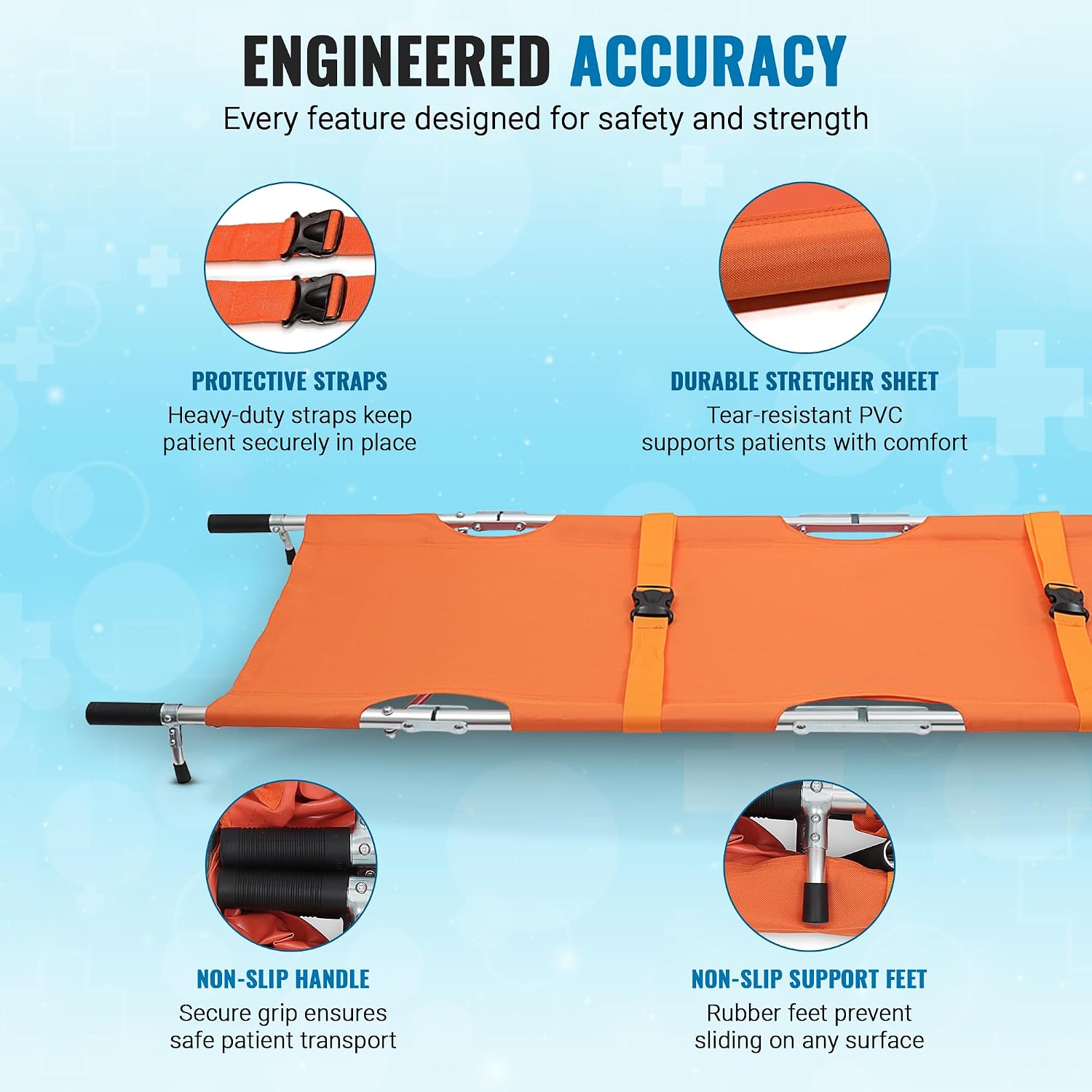 ENGINEERED ACCURACY
Every feature designed for safety and strength

PROTECTIVE STRAPS
Heavy-duty straps keep patient securely in place

DURABLE STRETCHER SHEET
Tear-resistant PVC supports patients with comfort

NON-SLIP HANDLE
Secure grip ensures safe patient transport

NON-SLIP SUPPORT FEET
Rubber feet prevent sliding on any surface