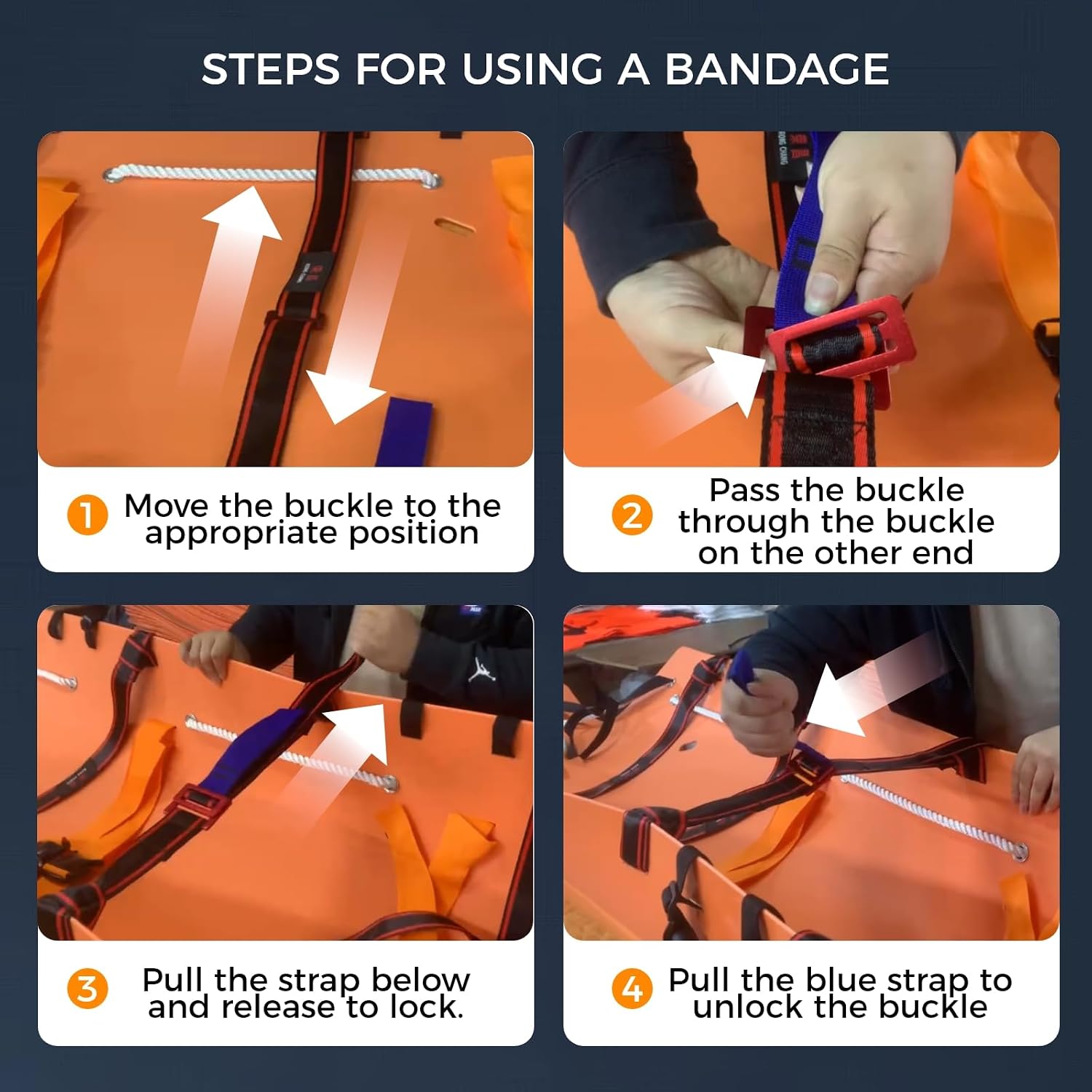 STEPS FOR USING A BANDAGE

1 Move the buckle to the appropriate position

2 Pass the buckle through the buckle on the other end

3 Pull the strap below and release to lock.

4 Pull the blue strap to unlock the buckle